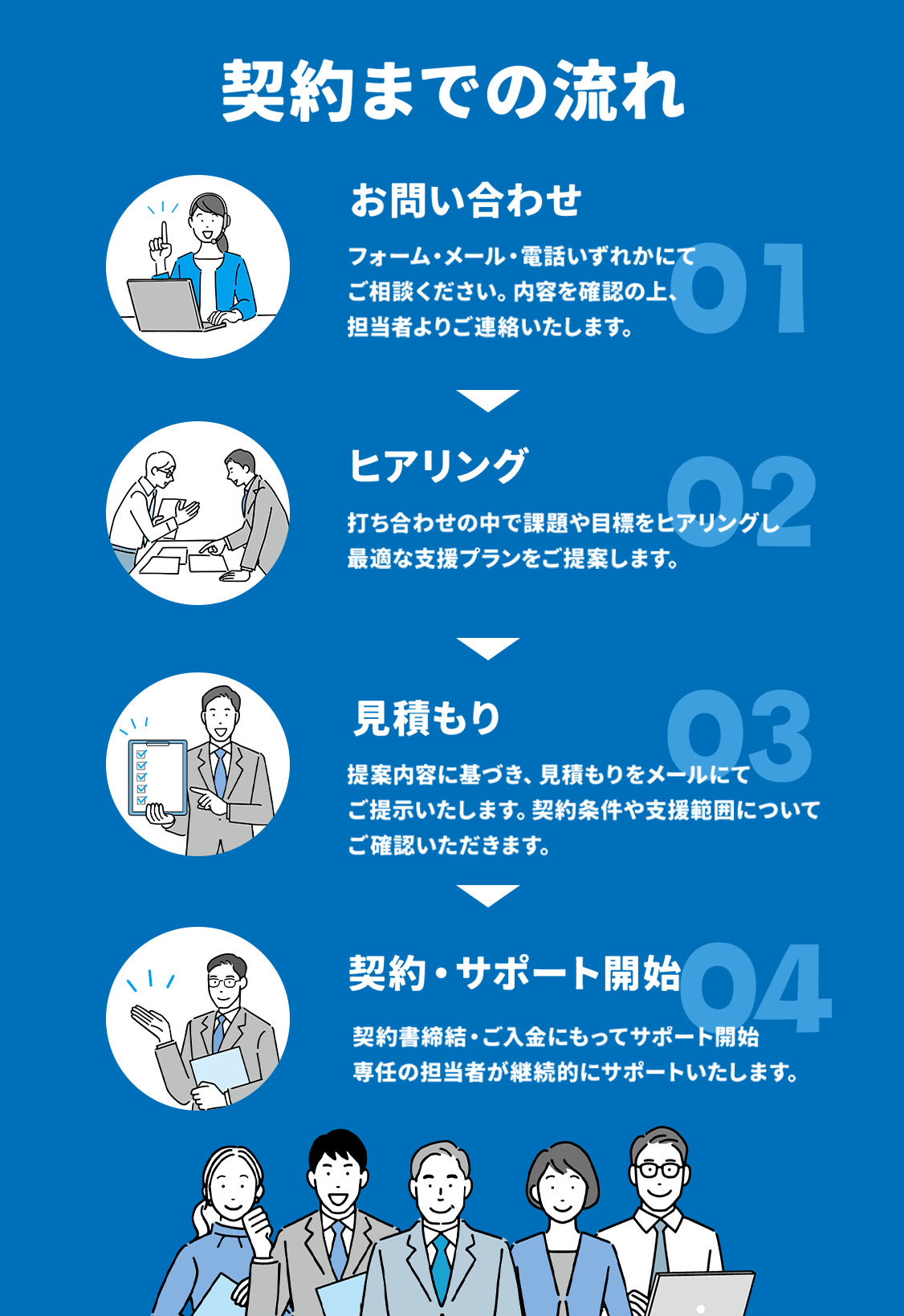 契約までの流れ

お問い合わせ

01

フォーム・メール・電話いずれかにてご相談ください。内容を確認の上、担当者よりご連絡いたします。

ヒアリング

02

打ち合わせの中で課題や目標をヒアリングし最適な支援プランをご提案します。

見積もり

03

提案内容に基づき、見積もりをメールにてご提示いたします。契約条件や支援範囲についてご確認いただきます。

契約・サポート開始

04

契約書締結・ご入金にもってサポート開始
専任の担当者が継続的にサポートいたします。